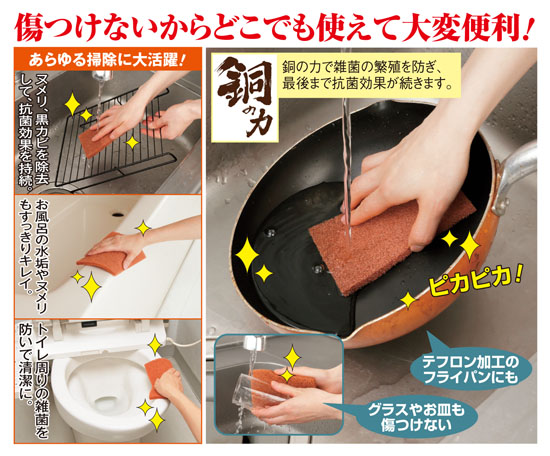 傷つけないからどこでも使えて大変便利！

あらゆる掃除に大活躍！

ヌメリ、黒カビを除去して、抗菌効果を持続。

お風呂の水垢やヌメリもすっきりキレイ。

トイレ周りの雑菌を防いで清潔に。

銅の力

銅の力で雑菌の繁殖を防ぎ、最後まで抗菌効果が続きます。

ピカピカ！

テフロン加工のフライパンにも

グラスやお皿も傷つけない